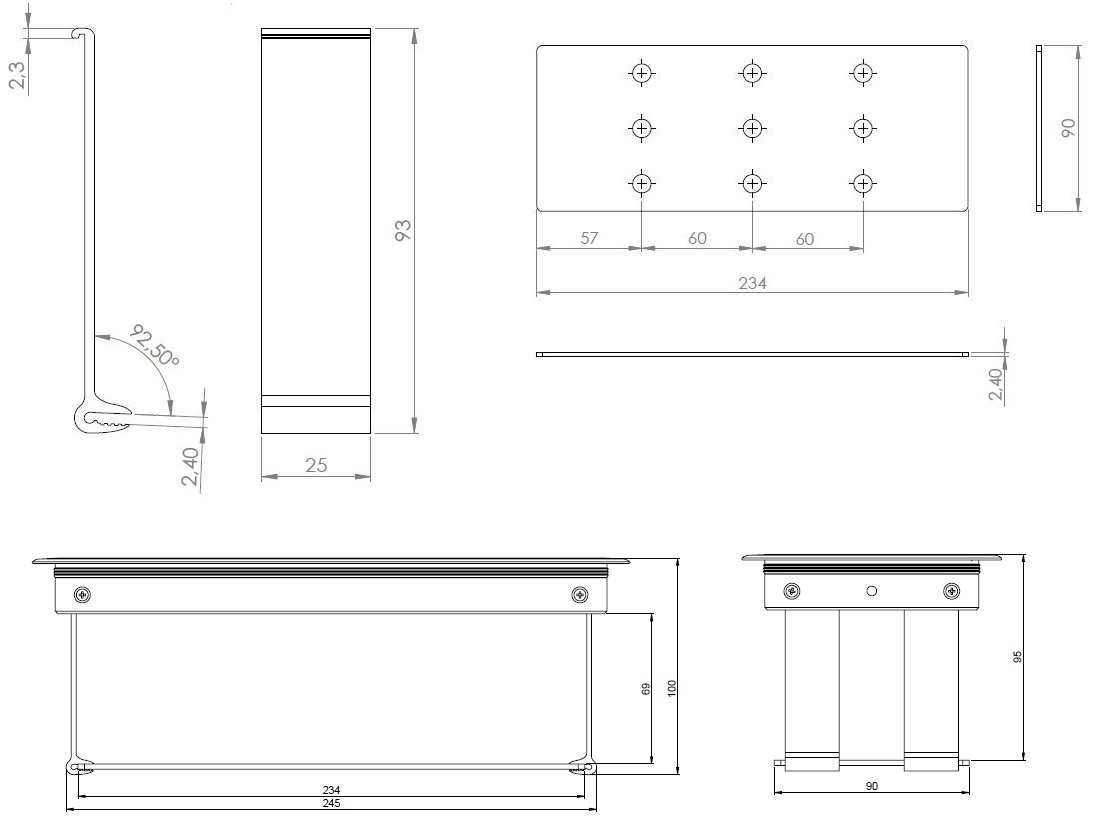 2,3
92,50°
2,40
93
25
57
60
60
234
90
2,40
69
100
234
245
95
90