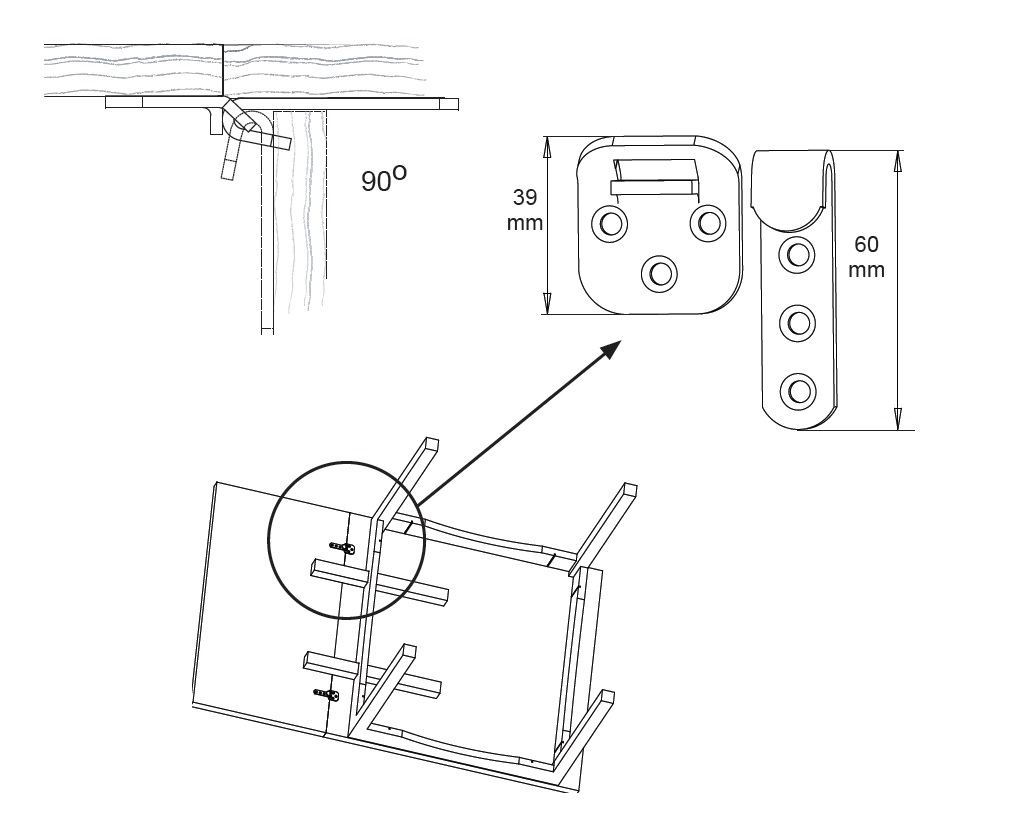 $90^o$

39 mm

60 mm