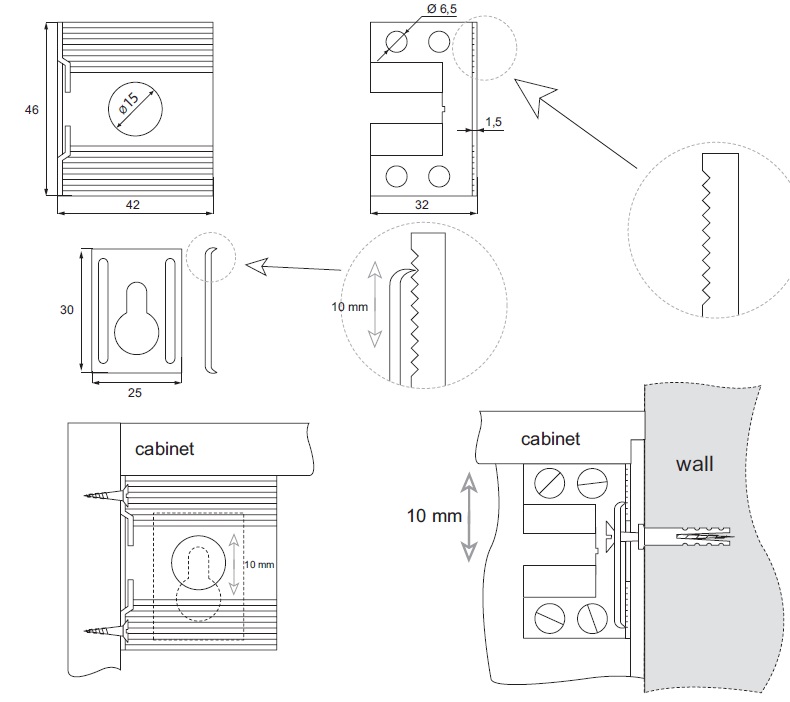 46

ø15

42

Ø 6,5

1,5

32

30

25

10 mm

cabinet

10 mm

cabinet

wall

10 mm