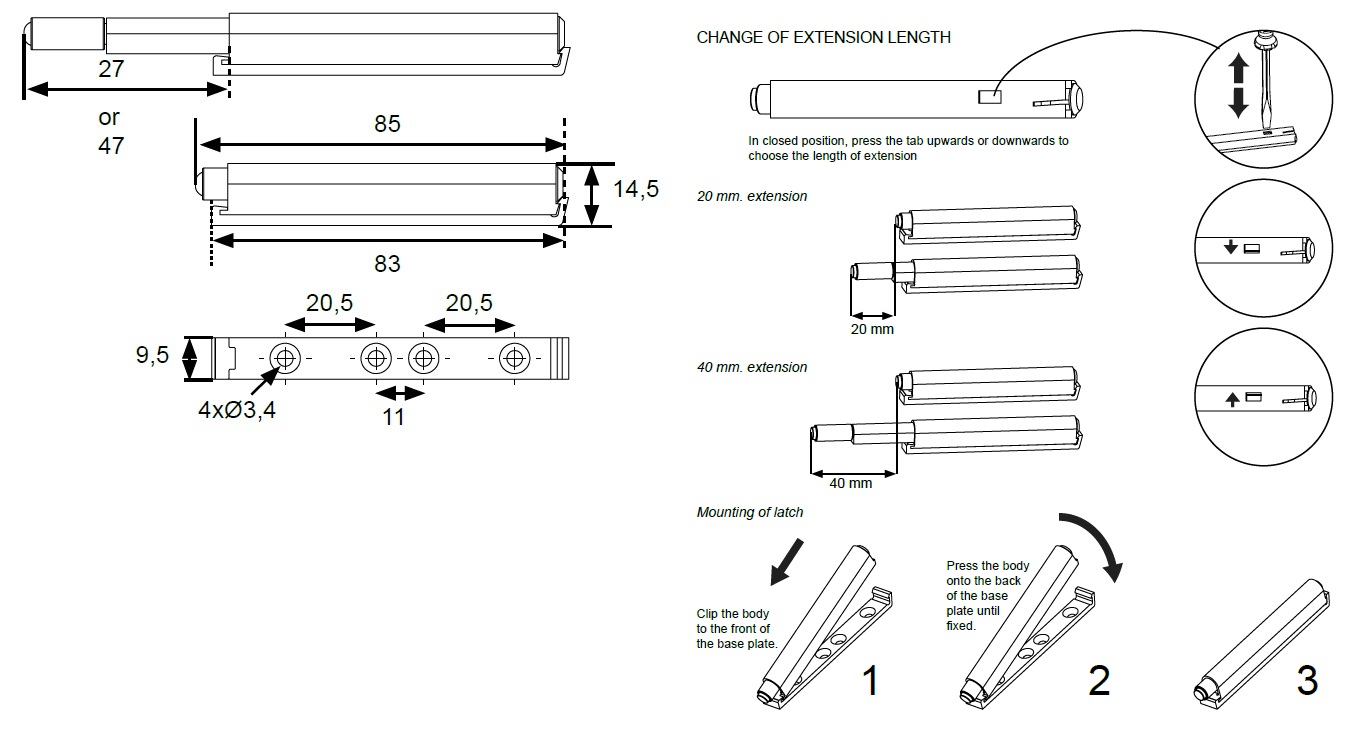 27

or
47

85

14,5

83

20,5

20,5

9,5

4xØ3,4

11

CHANGE OF EXTENSION LENGTH

In closed position, press the tab upwards or downwards to choose the length of extension

20 mm. extension

20 mm

40 mm. extension

40 mm

Mounting of latch

Clip the body to the front of the base plate.

1

Press the body onto the back of the base plate until fixed.

2

3