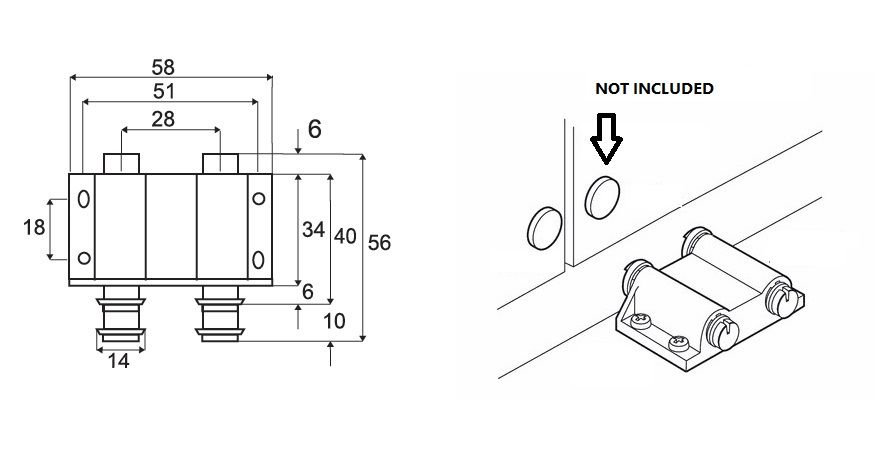 58
51
28
6
18
34
40
56
6
10
14
NOT INCLUDED