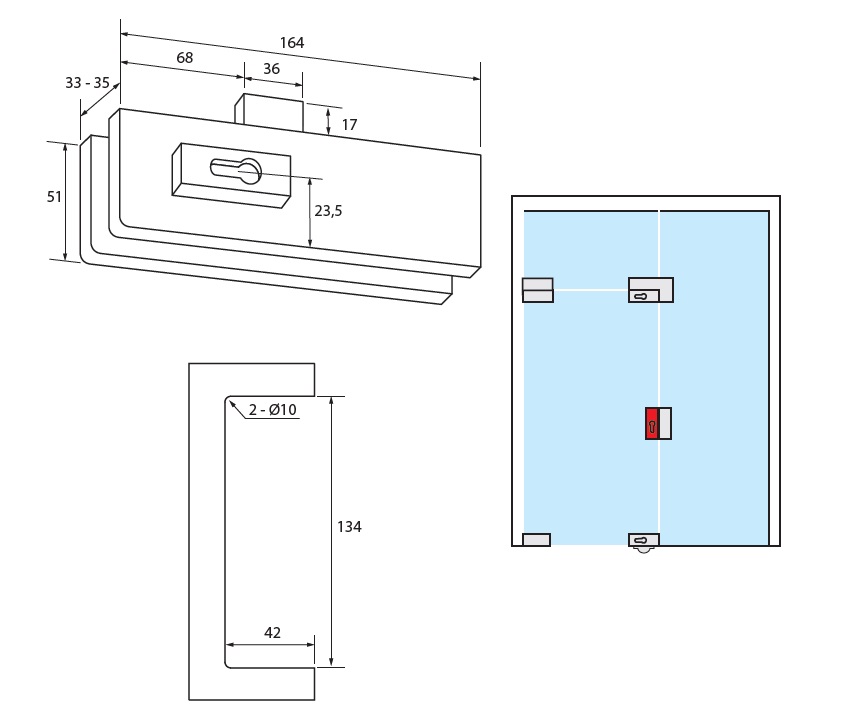 164
68
36
33 - 35
17
51
23,5
2 - Ø10
134
42