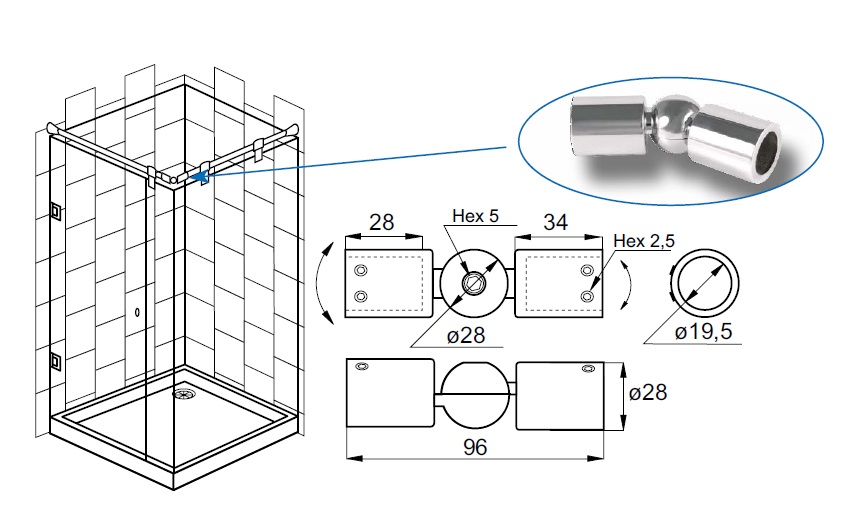 28

Hex 5

34

Hex 2,5

ø28

ø19,5

ø28

96