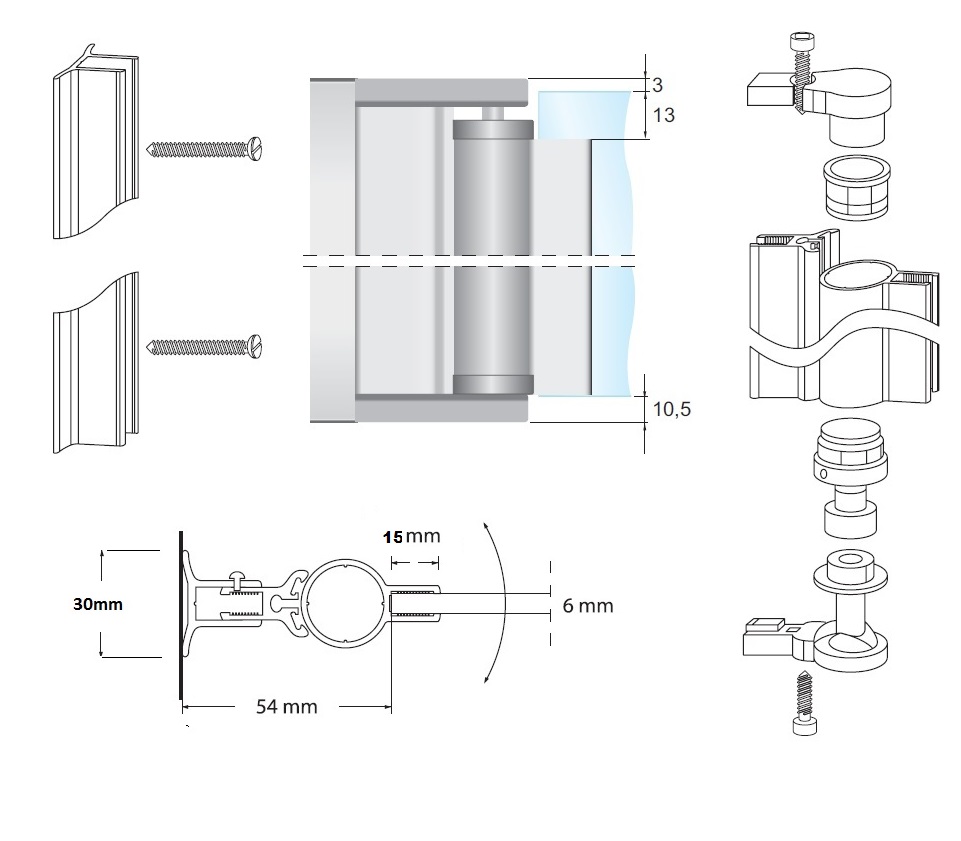 3
13
10,5
15 mm
30mm
6 mm
54 mm