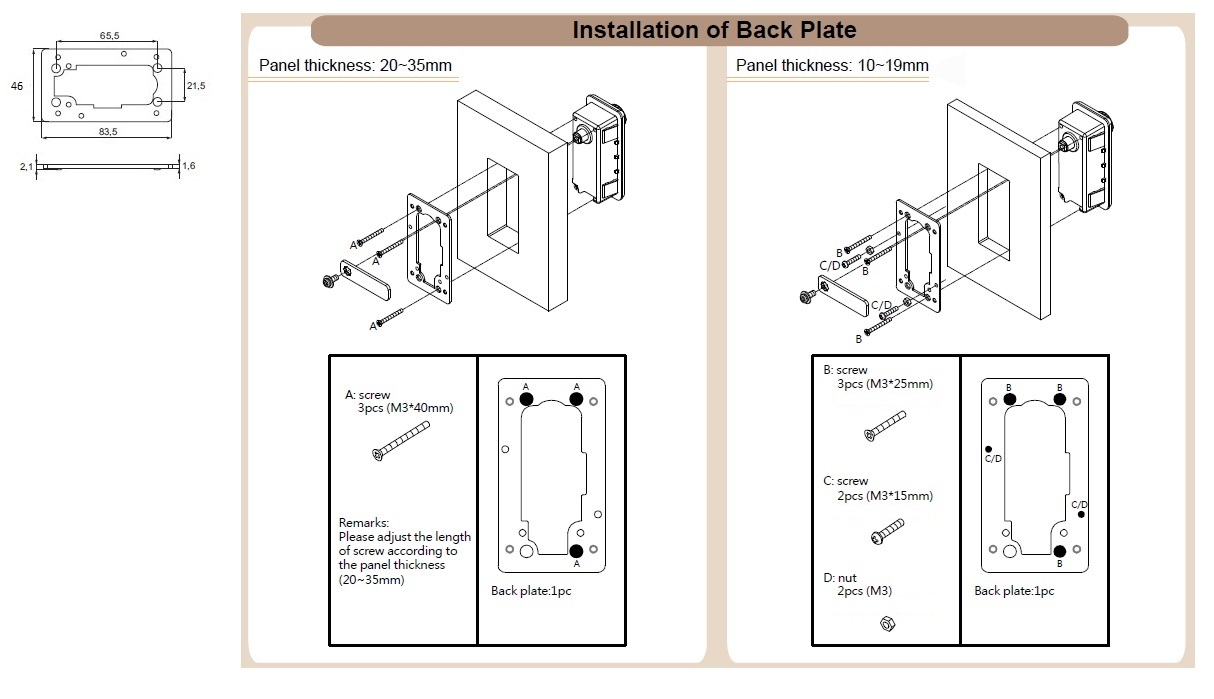 65,5
46
21,5
83,5
2,1
1,6

Installation of Back Plate

Panel thickness: 20~35mm

A
A
A

A: screw
3pcs (M3*40mm)

Remarks:
Please adjust the length of screw according to the panel thickness (20~35mm)

A A
A
Back plate:1pc

Panel thickness: 10~19mm

B
C/D
B
C/D
B

B: screw
3pcs (M3*25mm)

C: screw
2pcs (M3*15mm)

D: nut
2pcs (M3)

B B
C/D
C/D
B
Back plate:1pc