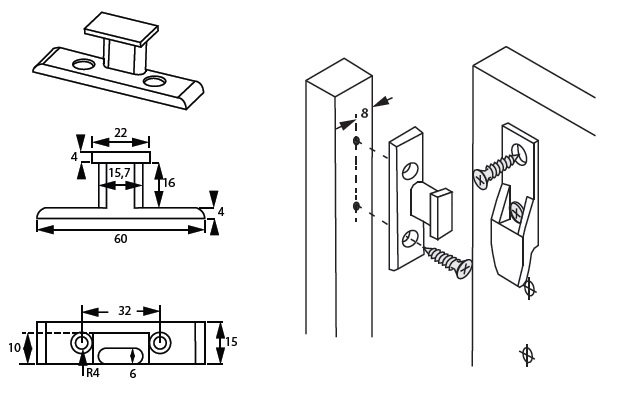 22
4
15,7
16
4
60
32
10
15
R4
6
8