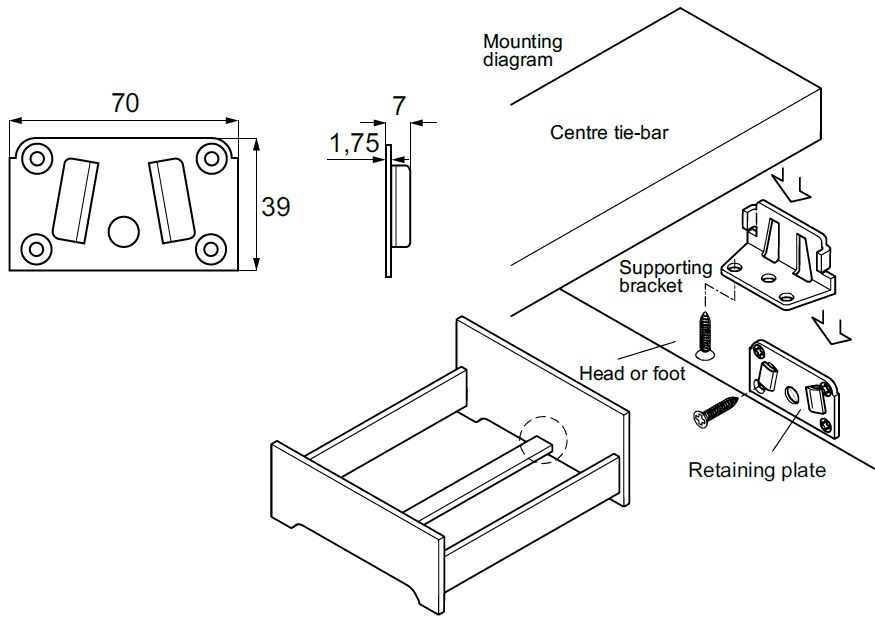 70

39

7

1,75

Mounting diagram

Centre tie-bar

Supporting bracket

Head or foot

Retaining plate